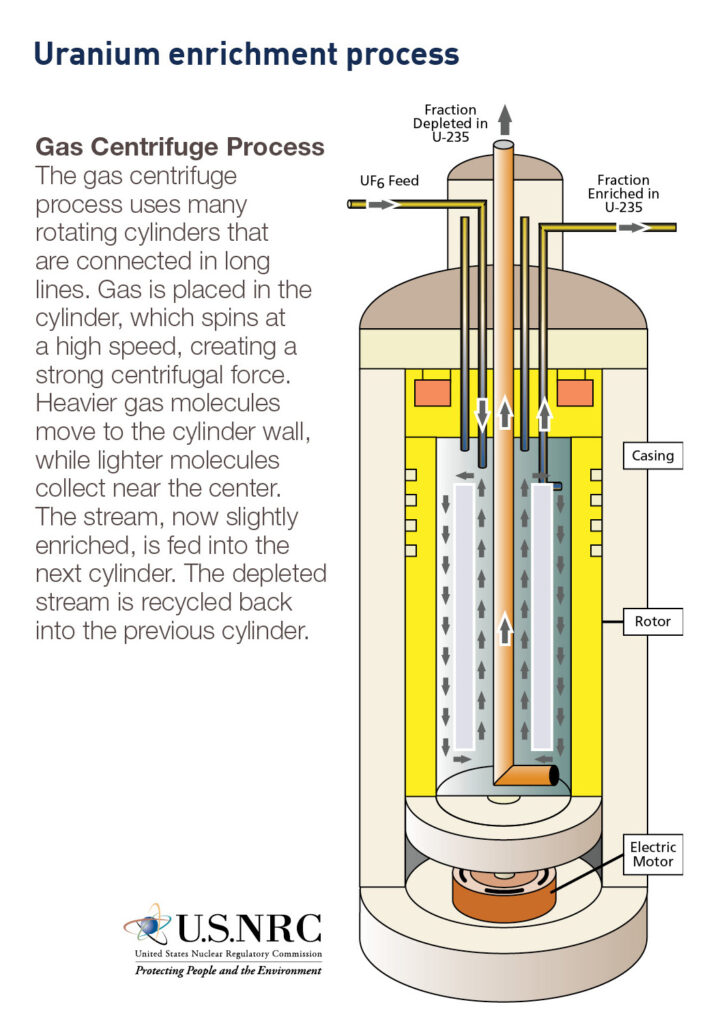 Uranium enrichment process

Gas Centrifuge Process
The gas centrifuge process uses many rotating cylinders that are connected in long lines. Gas is placed in the cylinder, which spins at a high speed, creating a strong centrifugal force. Heavier gas molecules move to the cylinder wall, while lighter molecules collect near the center. The stream, now slightly enriched, is fed into the next cylinder. The depleted stream is recycled back into the previous cylinder.

Fraction Depleted in U-235

$UF_6$ Feed

Fraction Enriched in U-235

Casing

Rotor

Electric Motor

U.S.NRC
United States Nuclear Regulatory Commission
Protecting People and the Environment